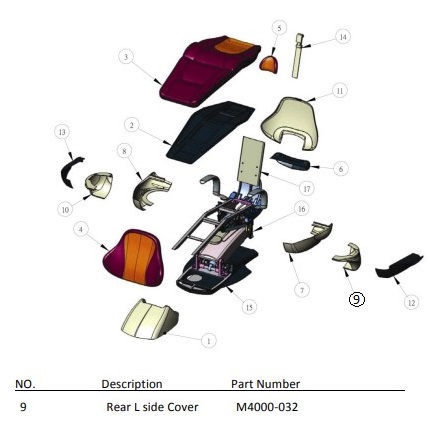 5
14
3
11
2
13
8
6
17
10
16
4
7
9
12
15
1

| NO. | Description | Part Number |
|---|---|---|
| 9 | Rear L side Cover | M4000-032 |